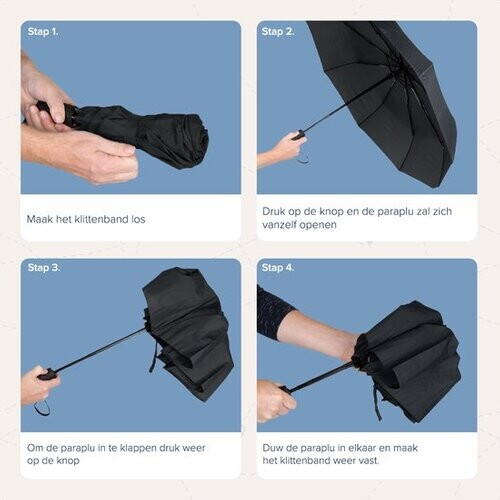 Stap 1.

Maak het klittenband los

Stap 2.

Druk op de knop en de paraplu zal zich vanzelf openen

Stap 3.

Om de paraplu in te klappen druk weer op de knop

Stap 4.

Duw de paraplu in elkaar en maak het klittenband weer vast.