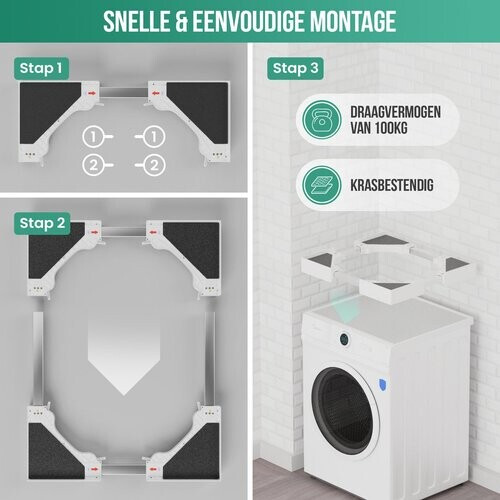 SNELLE & EENVOUDIGE MONTAGE

Stap 1

1 1
2 2

Stap 2

Stap 3

DRAAGVERMOGEN VAN 100KG

KRASBESTENDIG