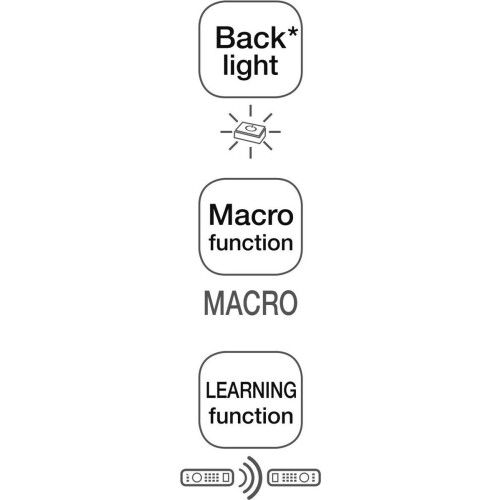 Back*
light

Macro
function

MACRO

LEARNING
function